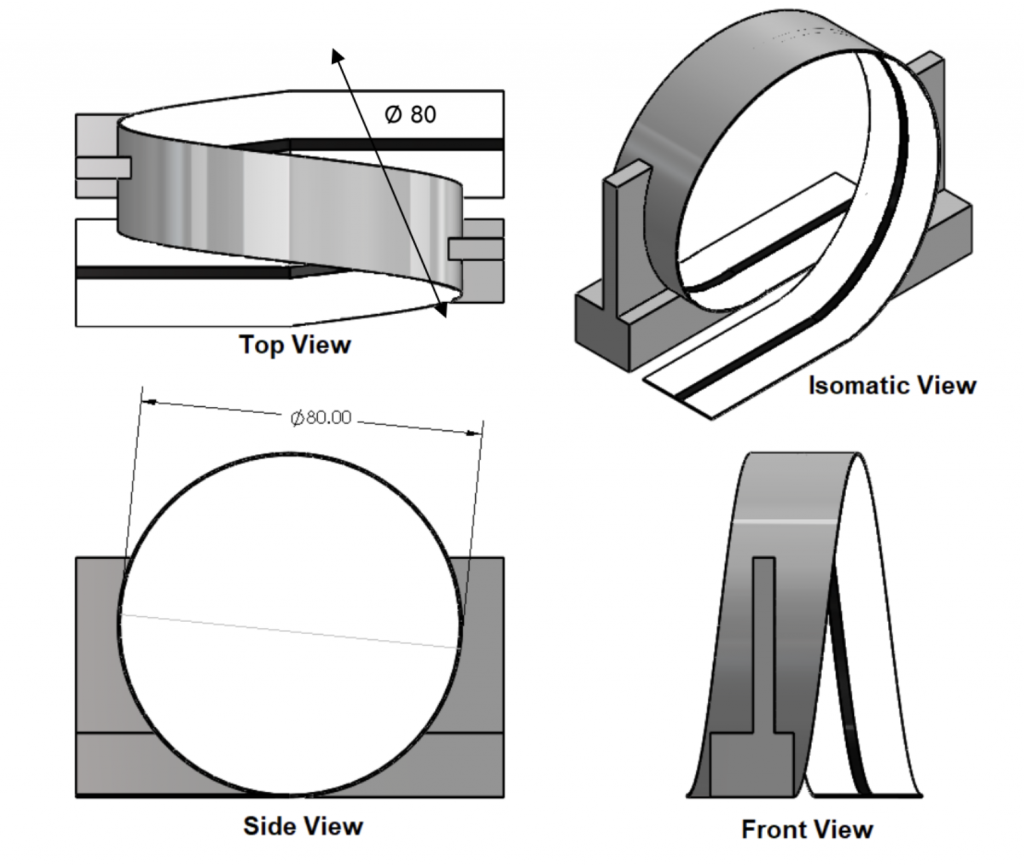 Ø 80

Top View

Isomatic View

Ø80.00

Side View

Front View